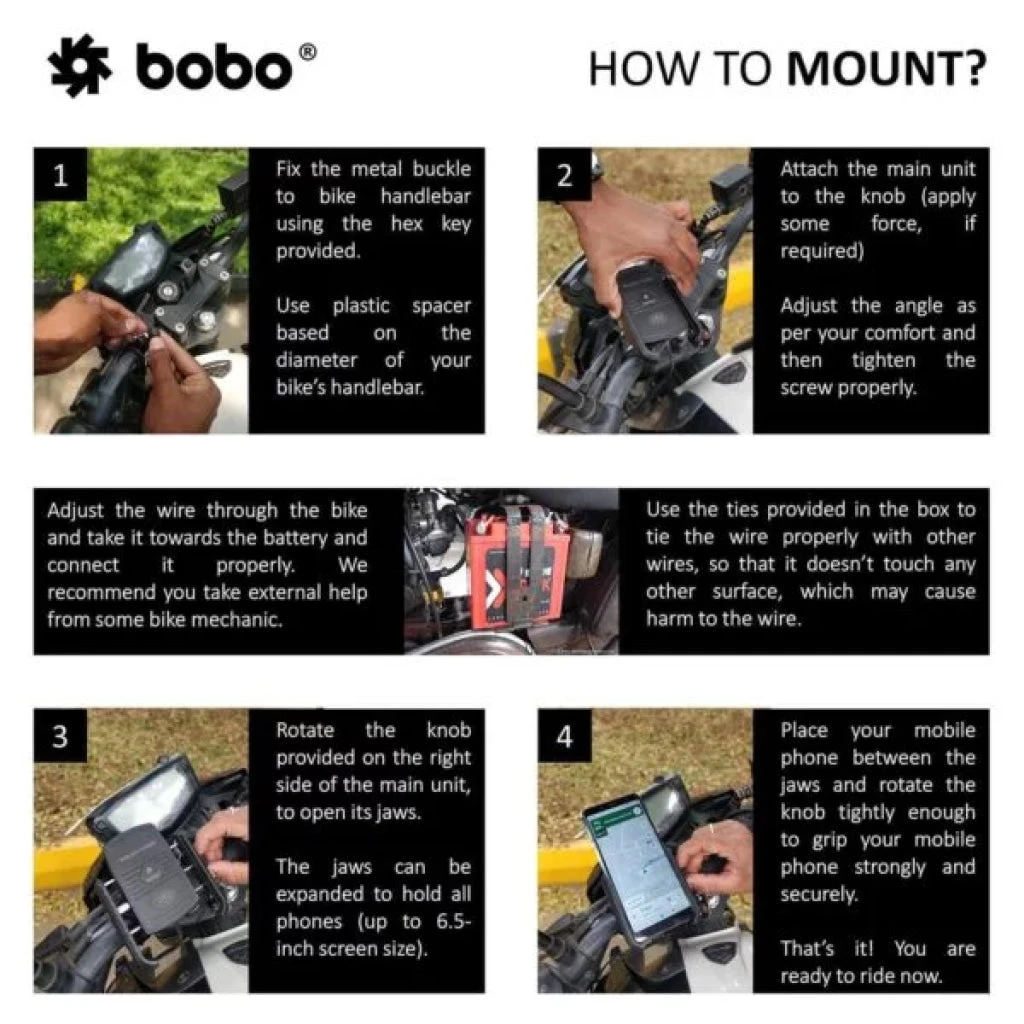 bobo®

HOW TO MOUNT?

1

Fix the metal buckle to bike handlebar using the hex key provided.

Use plastic spacer based on the diameter of your bike's handlebar.

2

Attach the main unit to the knob (apply some force, if required)

Adjust the angle as per your comfort and then tighten the screw properly.

Adjust the wire through the bike and take it towards the battery and connect it properly. We recommend you take external help from some bike mechanic.

Use the ties provided in the box to tie the wire properly with other wires, so that it doesn't touch any other surface, which may cause harm to the wire.

3

Rotate the knob provided on the right side of the main unit, to open its jaws.

The jaws can be expanded to hold all phones (up to 6.5-inch screen size).

4

Place your mobile phone between the jaws and rotate the knob tightly enough to grip your mobile phone strongly and securely.

That's it! You are ready to ride now.