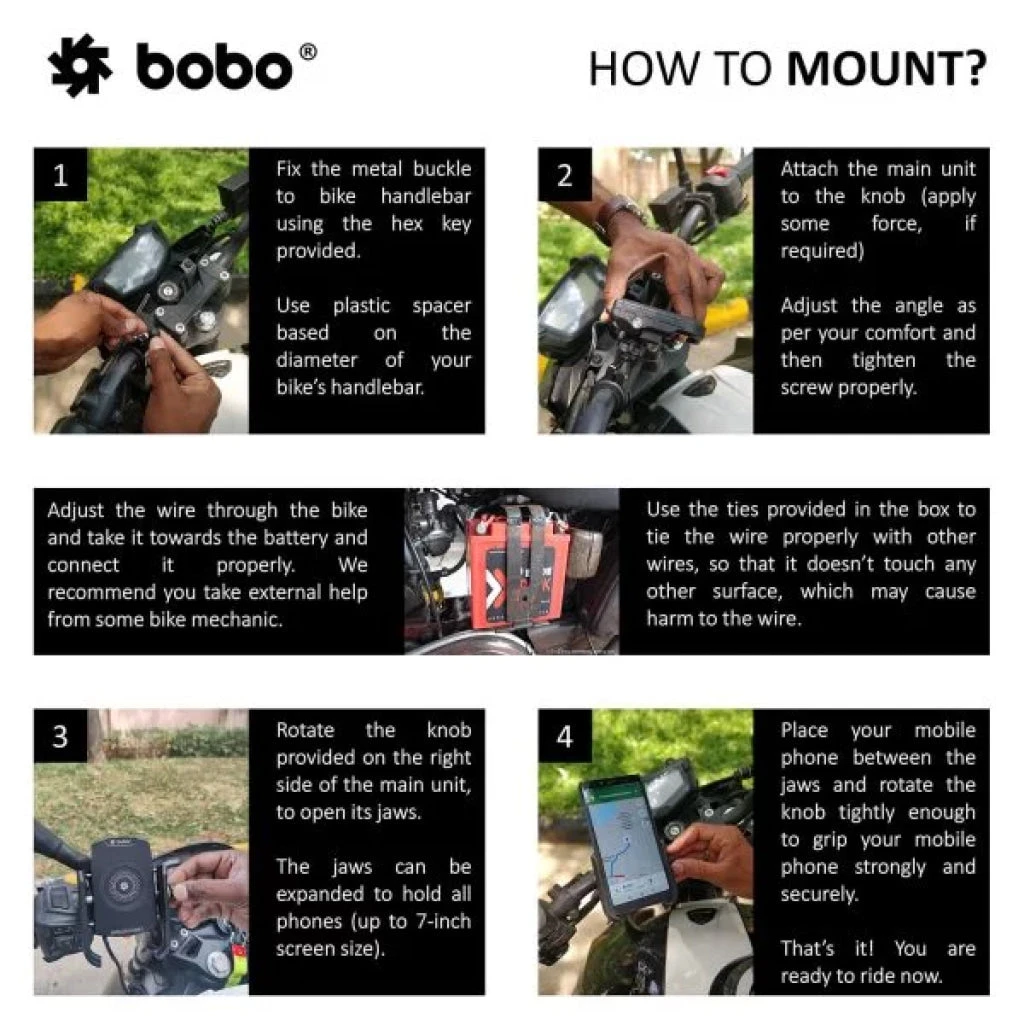 bobo®

HOW TO MOUNT?

1

Fix the metal buckle to bike handlebar using the hex key provided.

Use plastic spacer based on the diameter of your bike's handlebar.

2

Attach the main unit to the knob (apply some force, if required)

Adjust the angle as per your comfort and then tighten the screw properly.

Adjust the wire through the bike and take it towards the battery and connect it properly. We recommend you take external help from some bike mechanic.

Use the ties provided in the box to tie the wire properly with other wires, so that it doesn't touch any other surface, which may cause harm to the wire.

3

Rotate the knob provided on the right side of the main unit, to open its jaws.

The jaws can be expanded to hold all phones (up to 7-inch screen size).

4

Place your mobile phone between the jaws and rotate the knob tightly enough to grip your mobile phone strongly and securely.

That's it! You are ready to ride now.